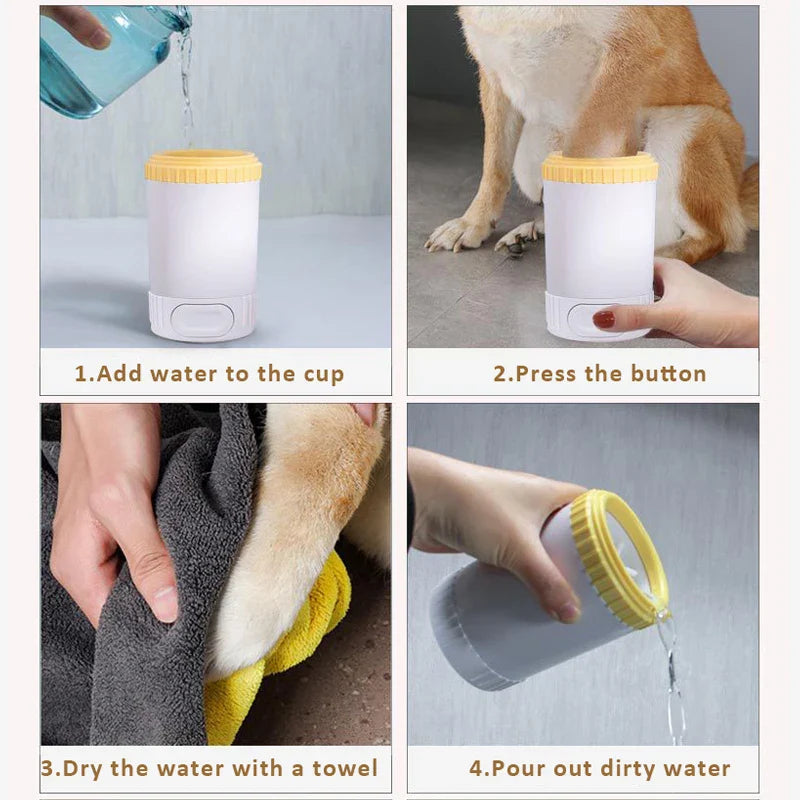 1.Add water to the cup

2.Press the button

3.Dry the water with a towel

4.Pour out dirty water