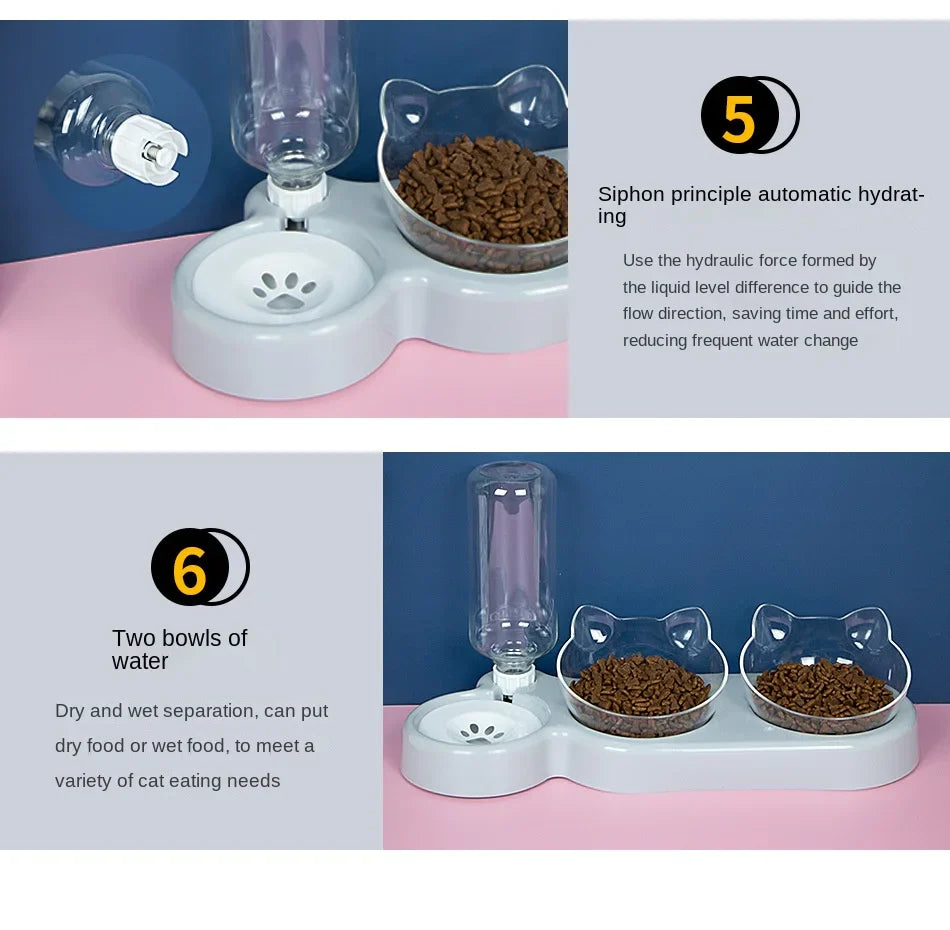 5

Siphon principle automatic hydrating

Use the hydraulic force formed by the liquid level difference to guide the flow direction, saving time and effort, reducing frequent water change

6

Two bowls of water

Dry and wet separation, can put dry food or wet food, to meet a variety of cat eating needs