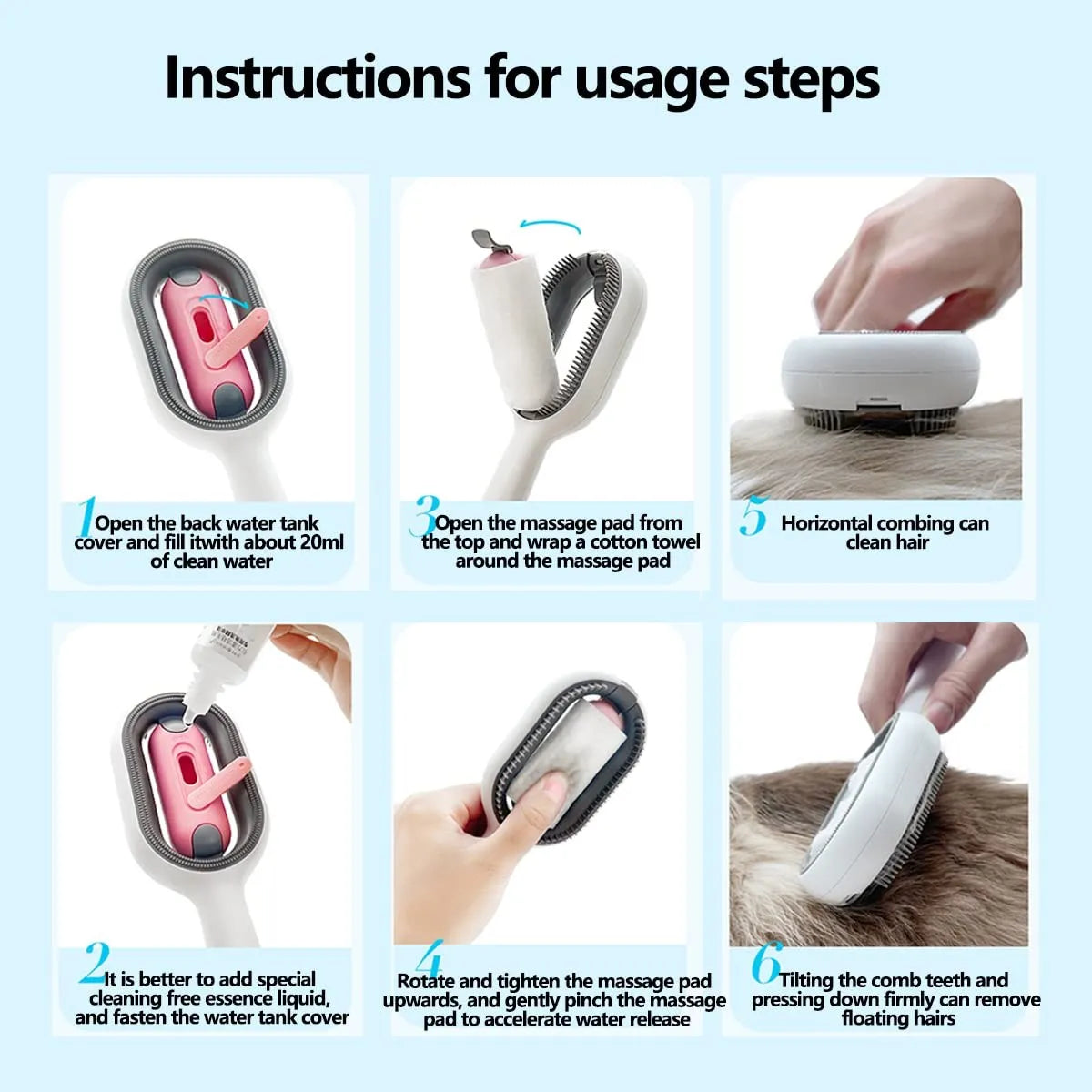 Instructions for usage steps

1 Open the back water tank cover and fill itwith about 20ml of clean water

3 Open the massage pad from the top and wrap a cotton towel around the massage pad

5 Horizontal combing can clean hair

2 It is better to add special cleaning free essence liquid, and fasten the water tank cover

4 Rotate and tighten the massage pad upwards, and gently pinch the massage pad to accelerate water release

6 Tilting the comb teeth and pressing down firmly can remove floating hairs