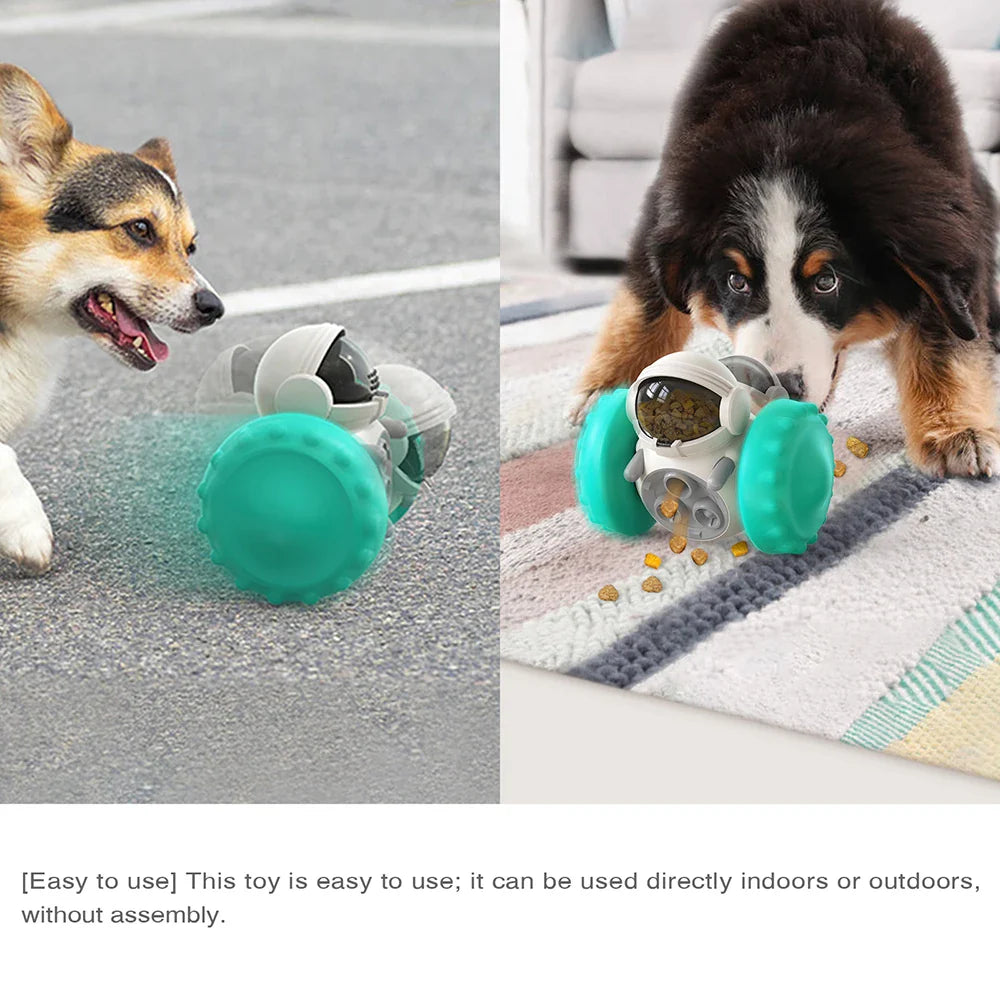 [Easy to use] This toy is easy to use; it can be used directly indoors or outdoors, without assembly.