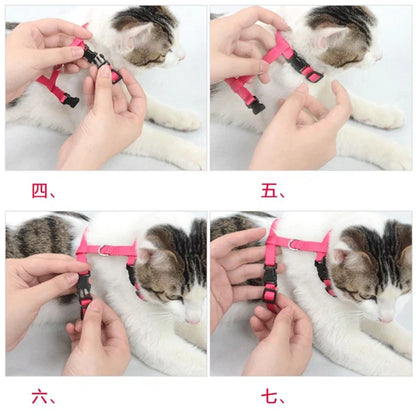 四、

五、

六、

七、