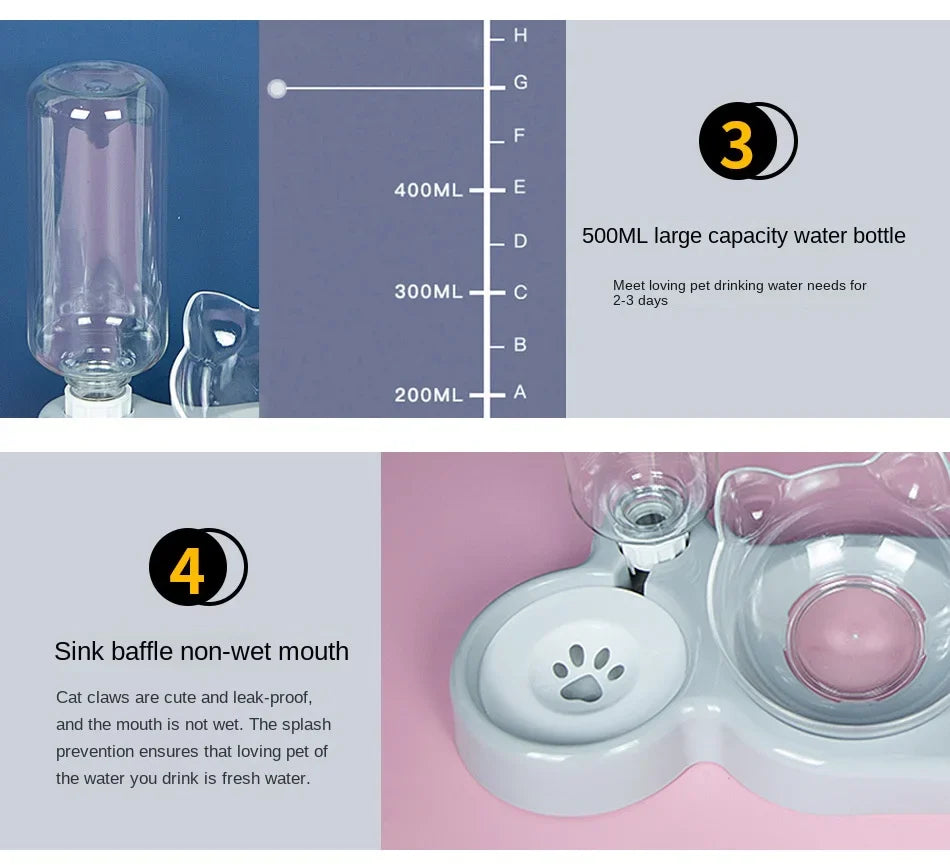 H
G
F
400ML E
D
300ML C
B
200ML A

3

500ML large capacity water bottle

Meet loving pet drinking water needs for 2-3 days

4

Sink baffle non-wet mouth

Cat claws are cute and leak-proof, and the mouth is not wet. The splash prevention ensures that loving pet of the water you drink is fresh water.