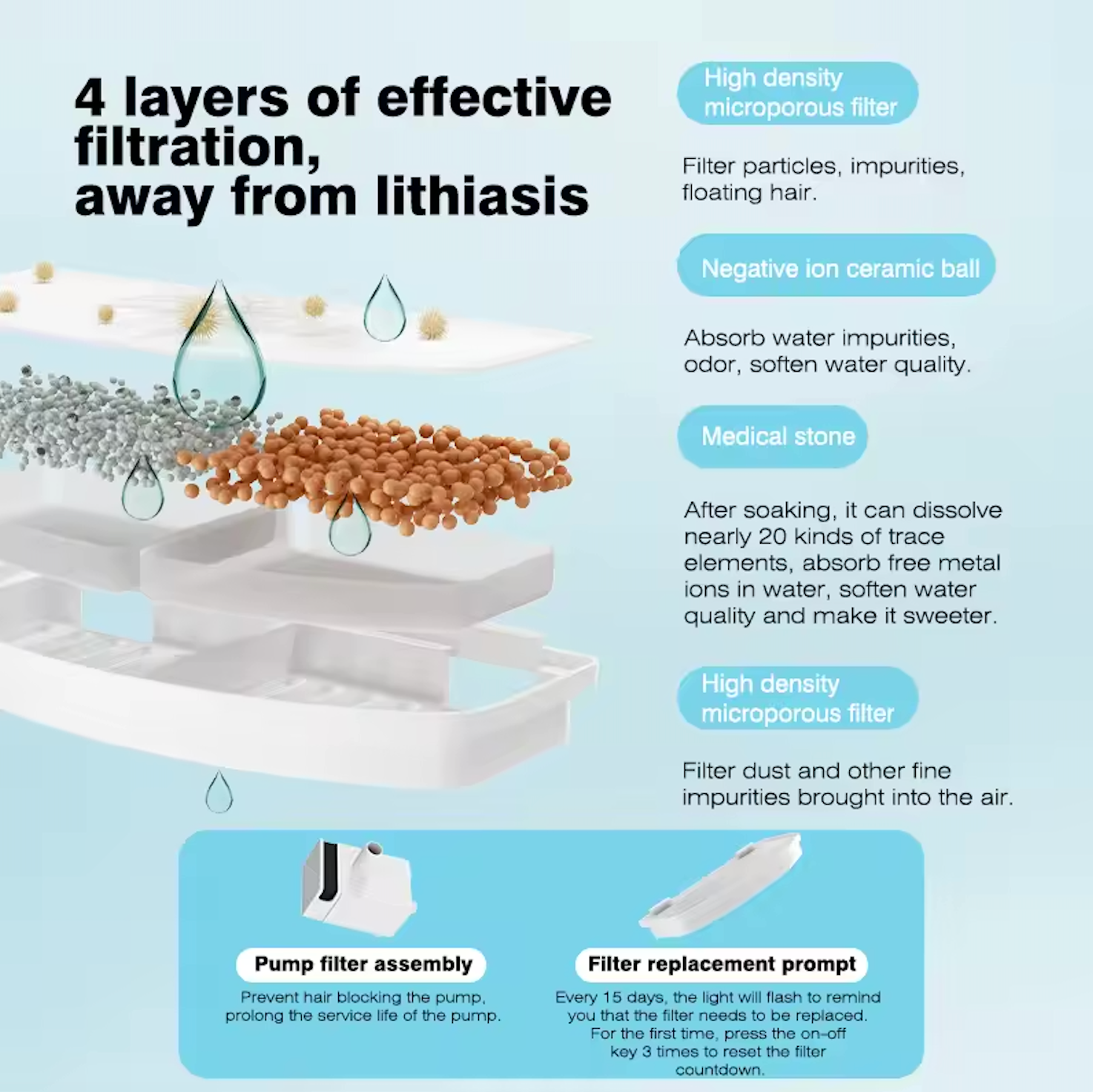 4 layers of effective filtration, away from lithiasis

High density microporous filter

Filter particles, impurities, floating hair.

Negative ion ceramic ball

Absorb water impurities, odor, soften water quality.

Medical stone

After soaking, it can dissolve nearly 20 kinds of trace elements, absorb free metal ions in water, soften water quality and make it sweeter.

High density microporous filter

Filter dust and other fine impurities brought into the air.

Pump filter assembly

Prevent hair blocking the pump, prolong the service life of the pump.

Filter replacement prompt

Every 15 days, the light will flash to remind you that the filter needs to be replaced. For the first time, press the on-off key 3 times to reset the filter countdown.