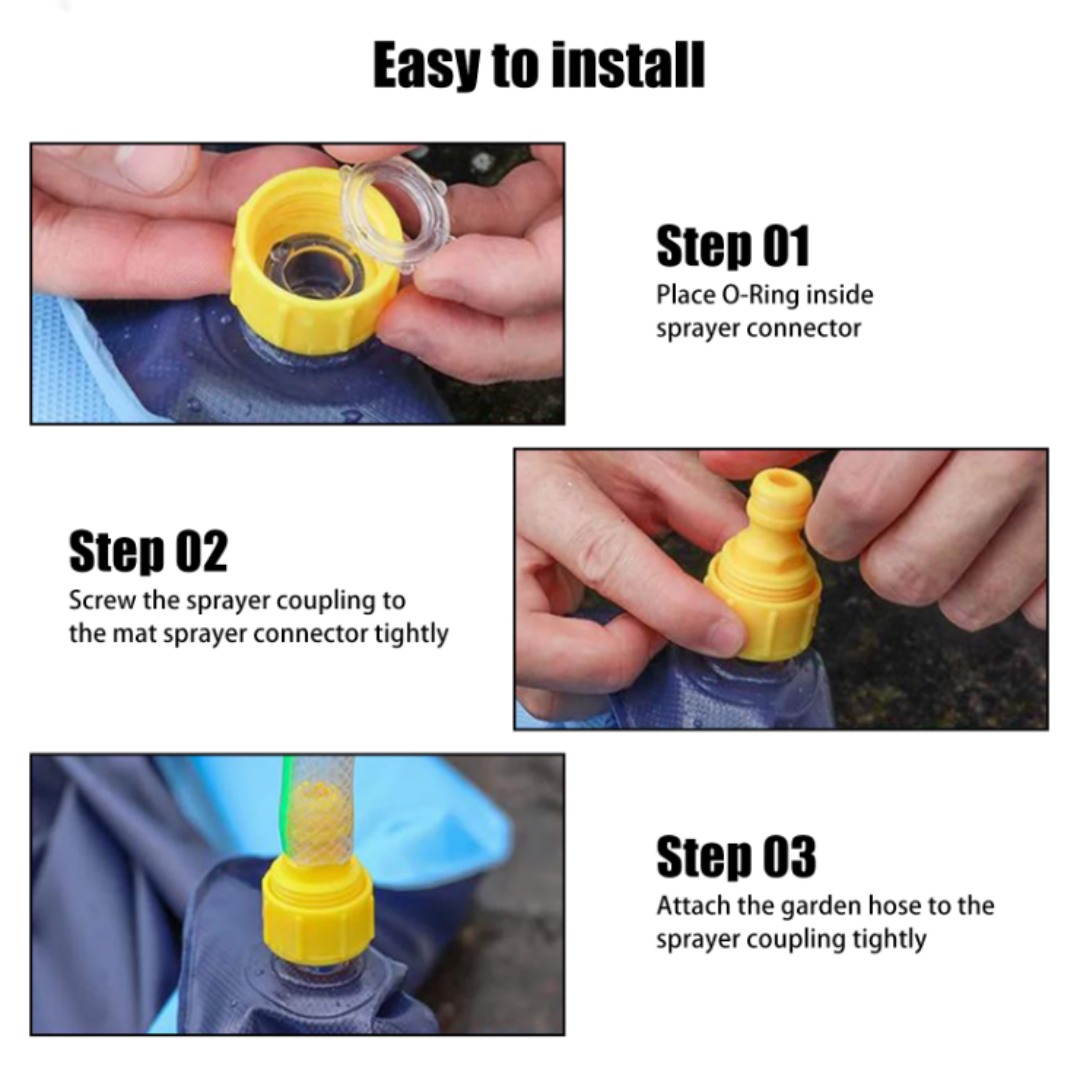 Easy to install

Step 01
Place O-Ring inside sprayer connector

Step 02
Screw the sprayer coupling to the mat sprayer connector tightly

Step 03
Attach the garden hose to the sprayer coupling tightly